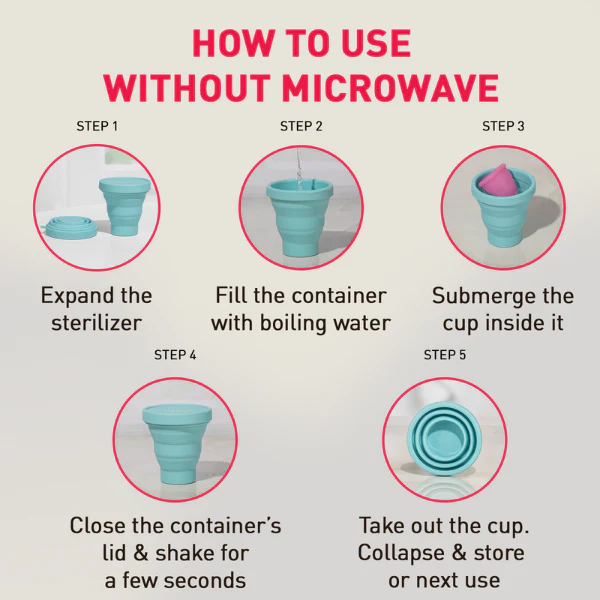 HOW TO USE
WITHOUT MICROWAVE

STEP 1

Expand the sterilizer

STEP 2

Fill the container with boiling water

STEP 3

Submerge the cup inside it

STEP 4

Close the container's lid & shake for a few seconds

STEP 5

Take out the cup. Collapse & store or next use