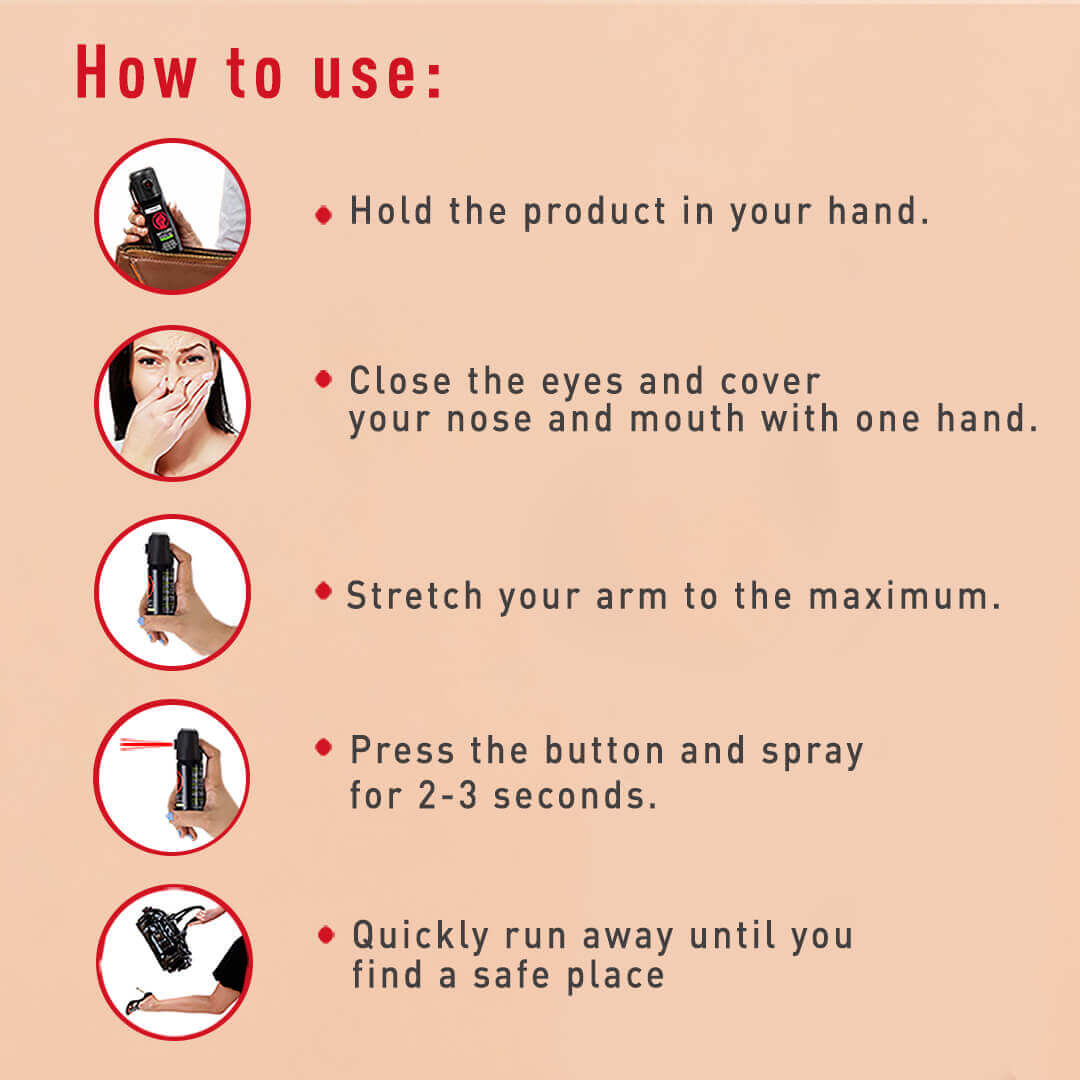 How to use:

• Hold the product in your hand.

• Close the eyes and cover your nose and mouth with one hand.

• Stretch your arm to the maximum.

• Press the button and spray for 2-3 seconds.

• Quickly run away until you find a safe place