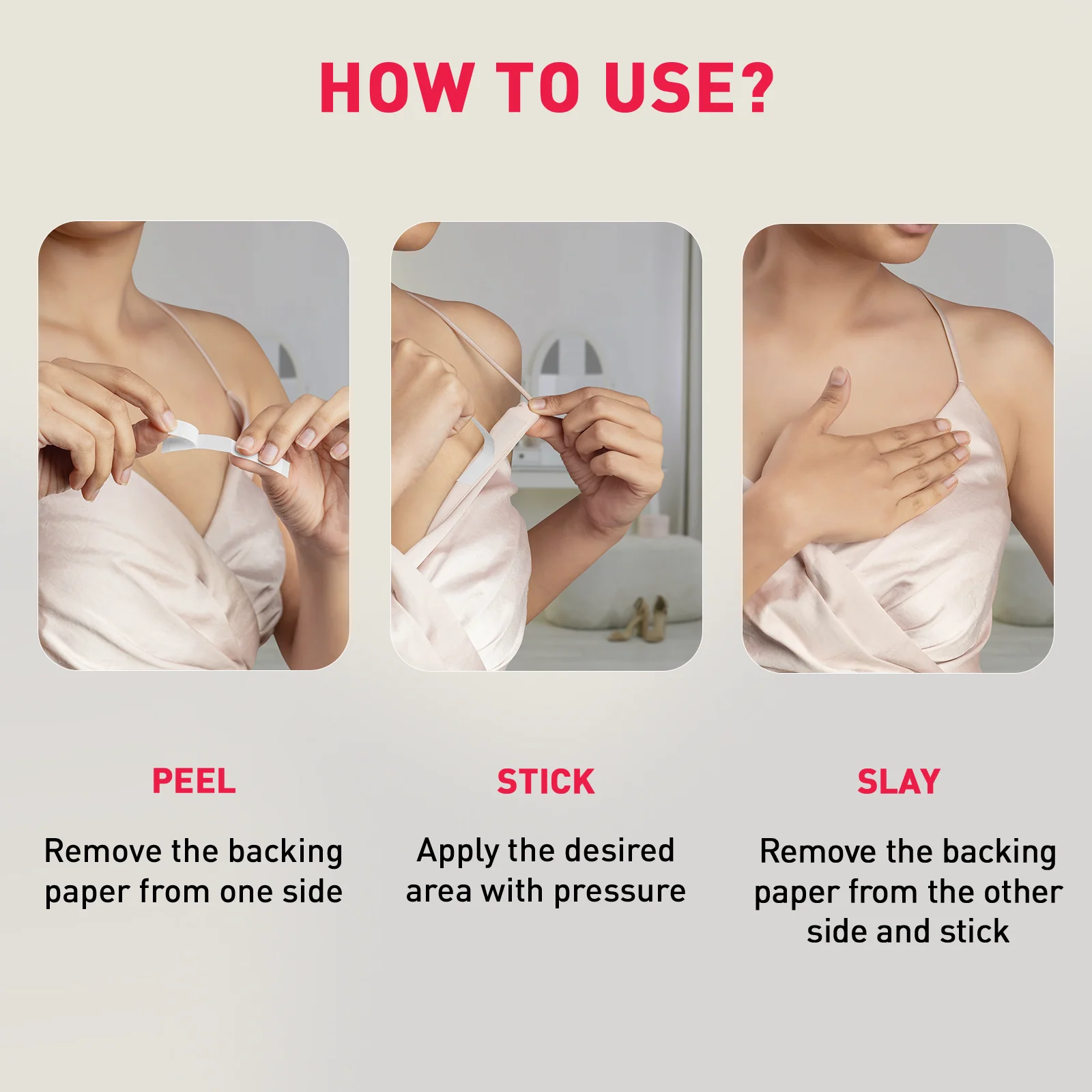 HOW TO USE?

PEEL

Remove the backing paper from one side

STICK

Apply the desired area with pressure

SLAY

Remove the backing paper from the other side and stick