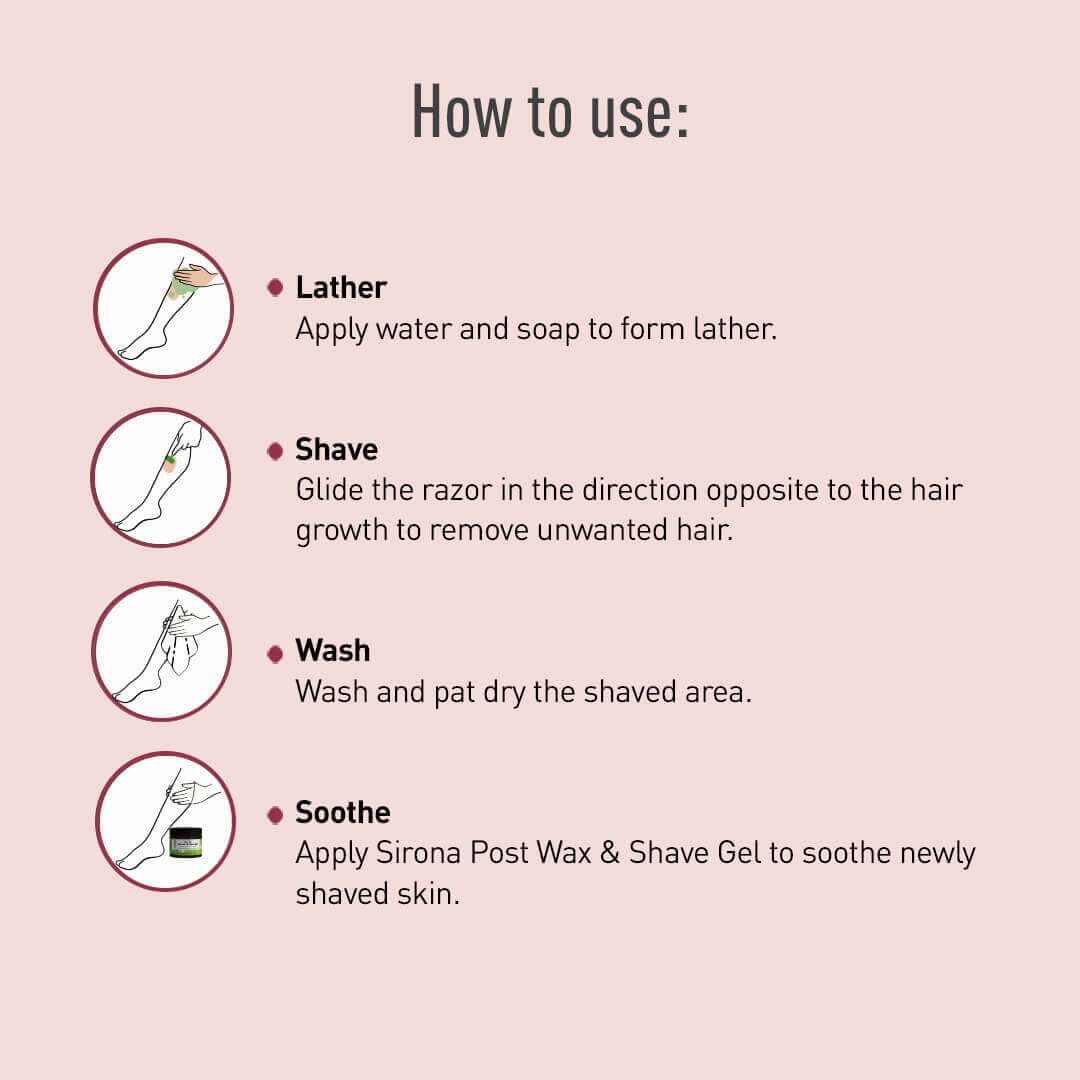 How to use:

Lather
Apply water and soap to form lather.

Shave
Glide the razor in the direction opposite to the hair growth to remove unwanted hair.

Wash
Wash and pat dry the shaved area.

Soothe
Apply Sirona Post Wax & Shave Gel to soothe newly shaved skin.